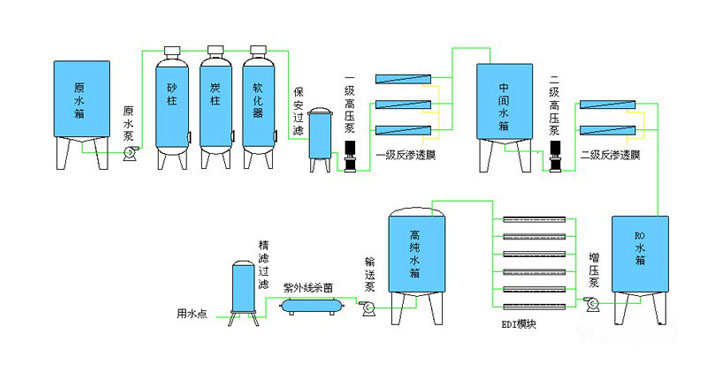 原水箱
原水泵
砂柱
炭柱
软化器
保安过滤
一级高压泵
一级反渗透膜
中间水箱
二级高压泵
二级反渗透膜
RO水箱
增压泵
EDI模块
高纯水箱
输送泵
紫外线杀菌
精滤过滤
用水点